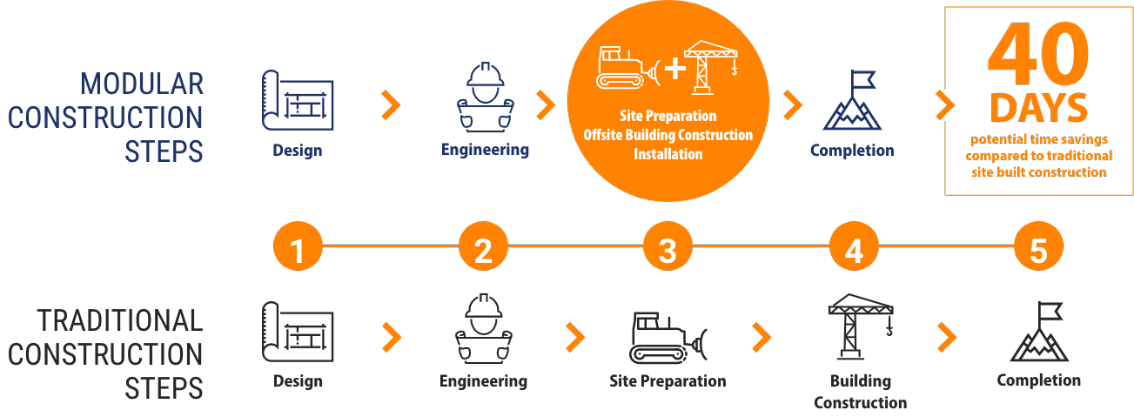 MODULAR CONSTRUCTION STEPS

Design

Engineering

Site Preparation
Offsite Building Construction
Installation

Completion

40 DAYS
potential time savings compared to traditional site built construction

1 2 3 4 5

TRADITIONAL CONSTRUCTION STEPS

Design

Engineering

Site Preparation

Building Construction

Completion